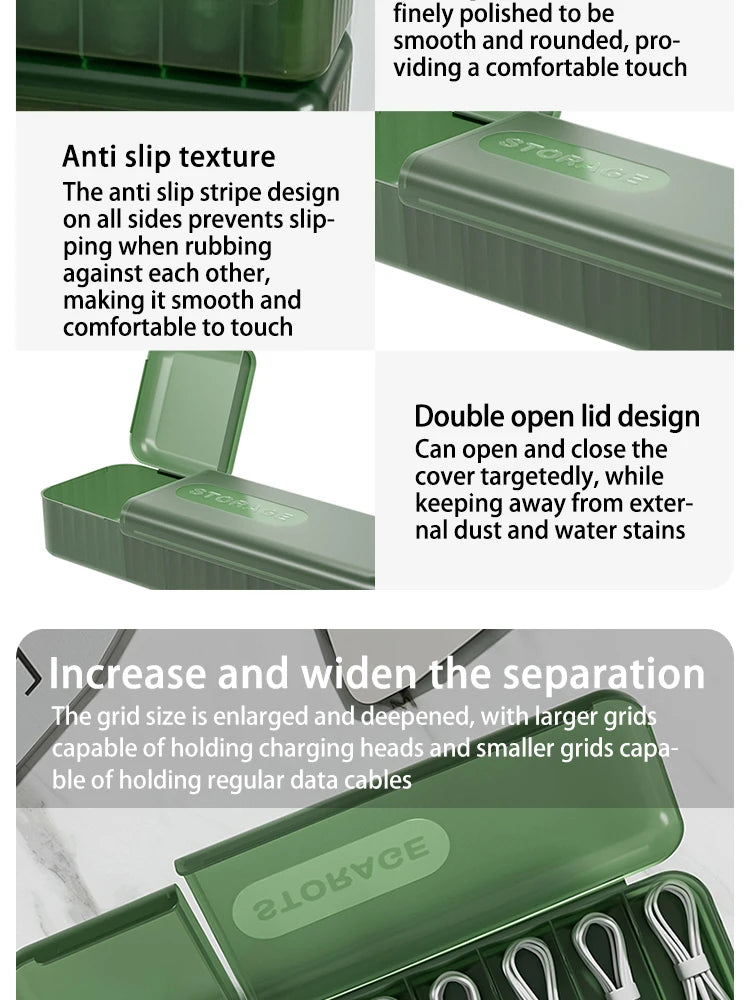 finely polished to be smooth and rounded, providing a comfortable touch

Anti slip texture
The anti slip stripe design on all sides prevents slipping when rubbing against each other, making it smooth and comfortable to touch

STORAGE

STORAGE

Double open lid design
Can open and close the cover targetedly, while keeping away from external dust and water stains

Increase and widen the separation
The grid size is enlarged and deepened, with larger grids capable of holding charging heads and smaller grids capable of holding regular data cables

STORAGE